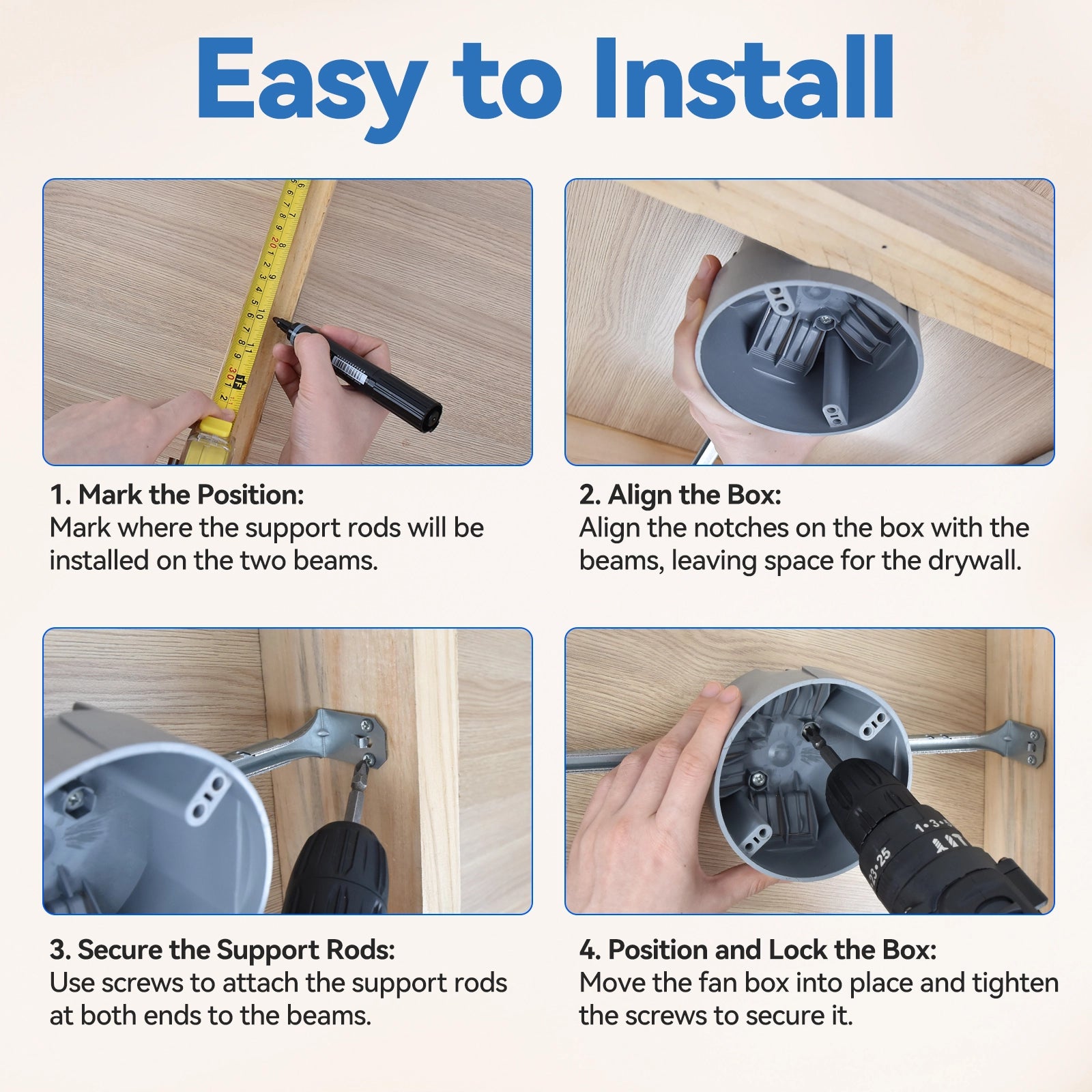 Easy to Install

1. Mark the Position:
Mark where the support rods will be installed on the two beams.

2. Align the Box:
Align the notches on the box with the beams, leaving space for the drywall.

3. Secure the Support Rods:
Use screws to attach the support rods at both ends to the beams.

4. Position and Lock the Box:
Move the fan box into place and tighten the screws to secure it.