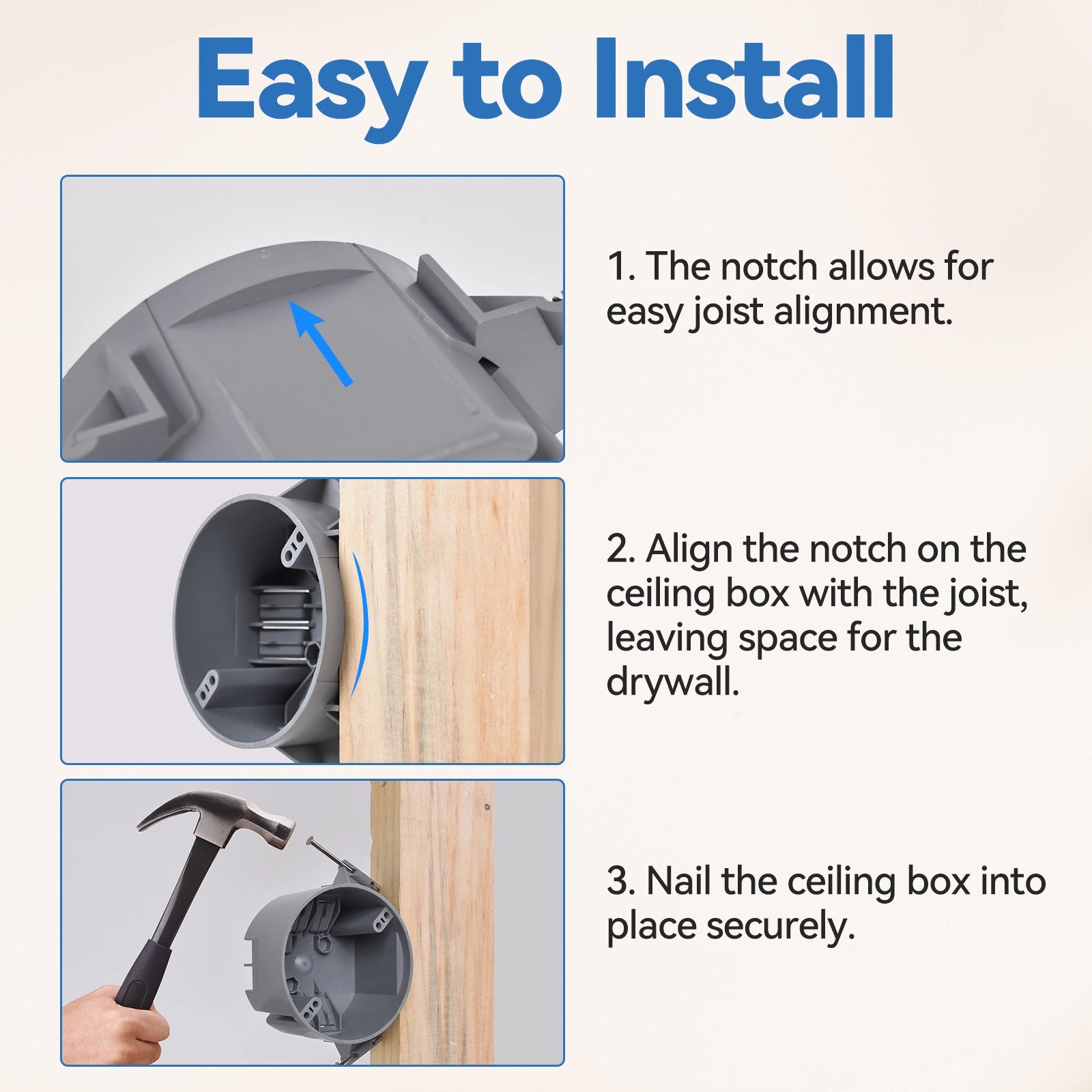 Easy to Install

1. The notch allows for easy joist alignment.

2. Align the notch on the ceiling box with the joist, leaving space for the drywall.

3. Nail the ceiling box into place securely.