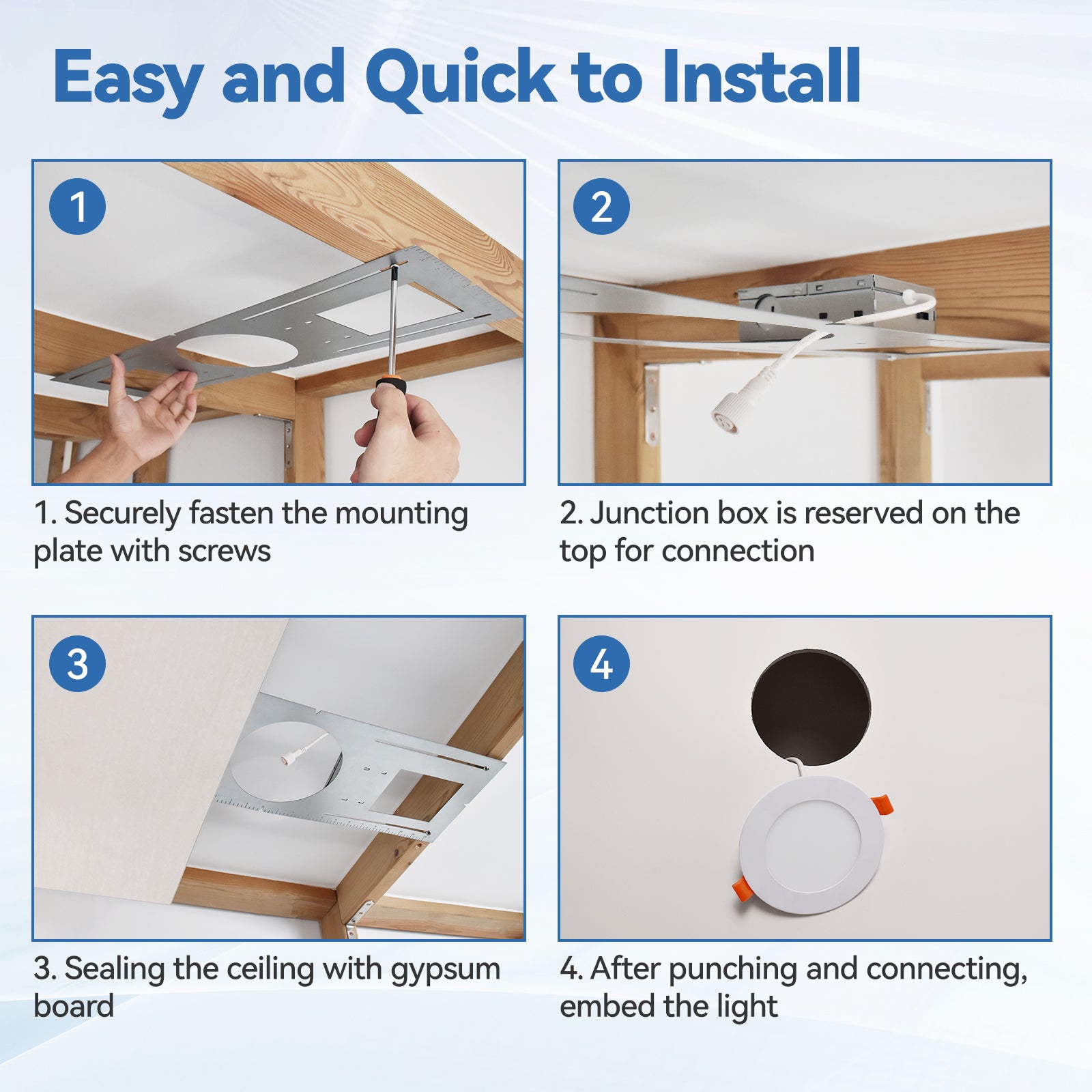 Easy and Quick to Install

1

1. Securely fasten the mounting plate with screws

2

2. Junction box is reserved on the top for connection

3

3. Sealing the ceiling with gypsum board

4

4. After punching and connecting, embed the light